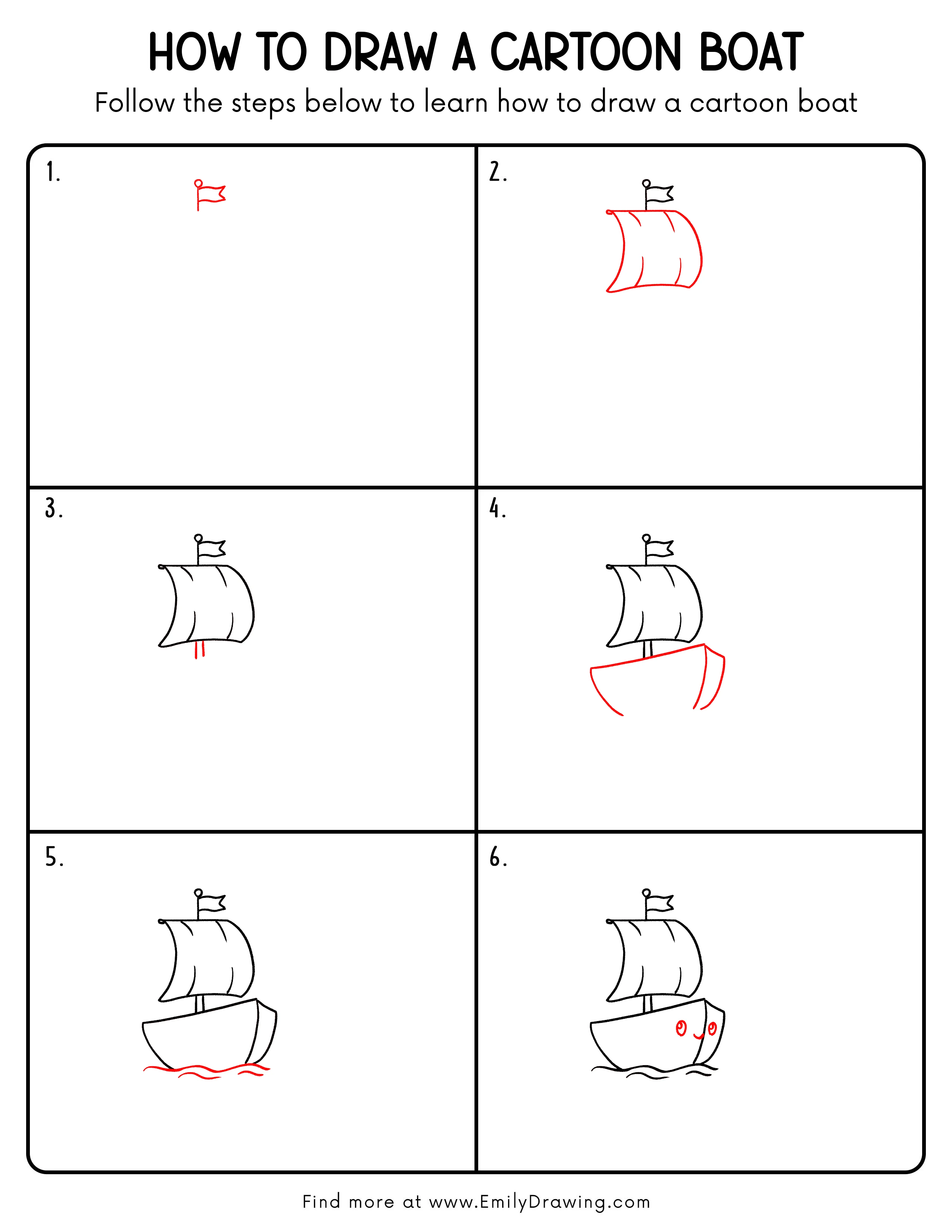 HOW TO DRAW A CARTOON BOAT
Follow the steps below to learn how to draw a cartoon boat

1.

2.

3.

4.

5.

6.

Find more at www.EmilyDrawing.com